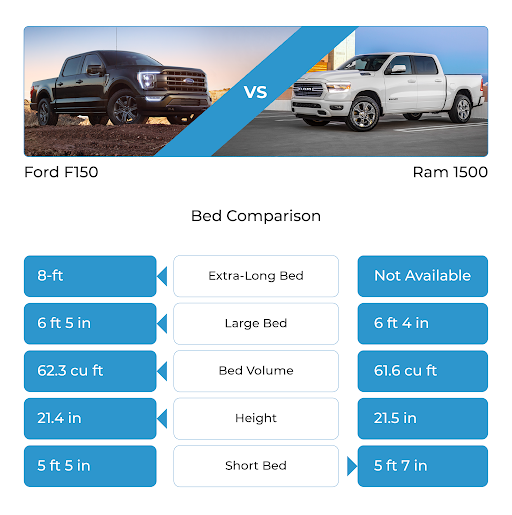 VS

Ford F150

Ram 1500

Bed Comparison

| 8-ft | Extra-Long Bed | Not Available |
|---|---|---|
| 6 ft 5 in | Large Bed | 6 ft 4 in |
| 62.3 cu ft | Bed Volume | 61.6 cu ft |
| 21.4 in | Height | 21.5 in |
| 5 ft 5 in | Short Bed | 5 ft 7 in |